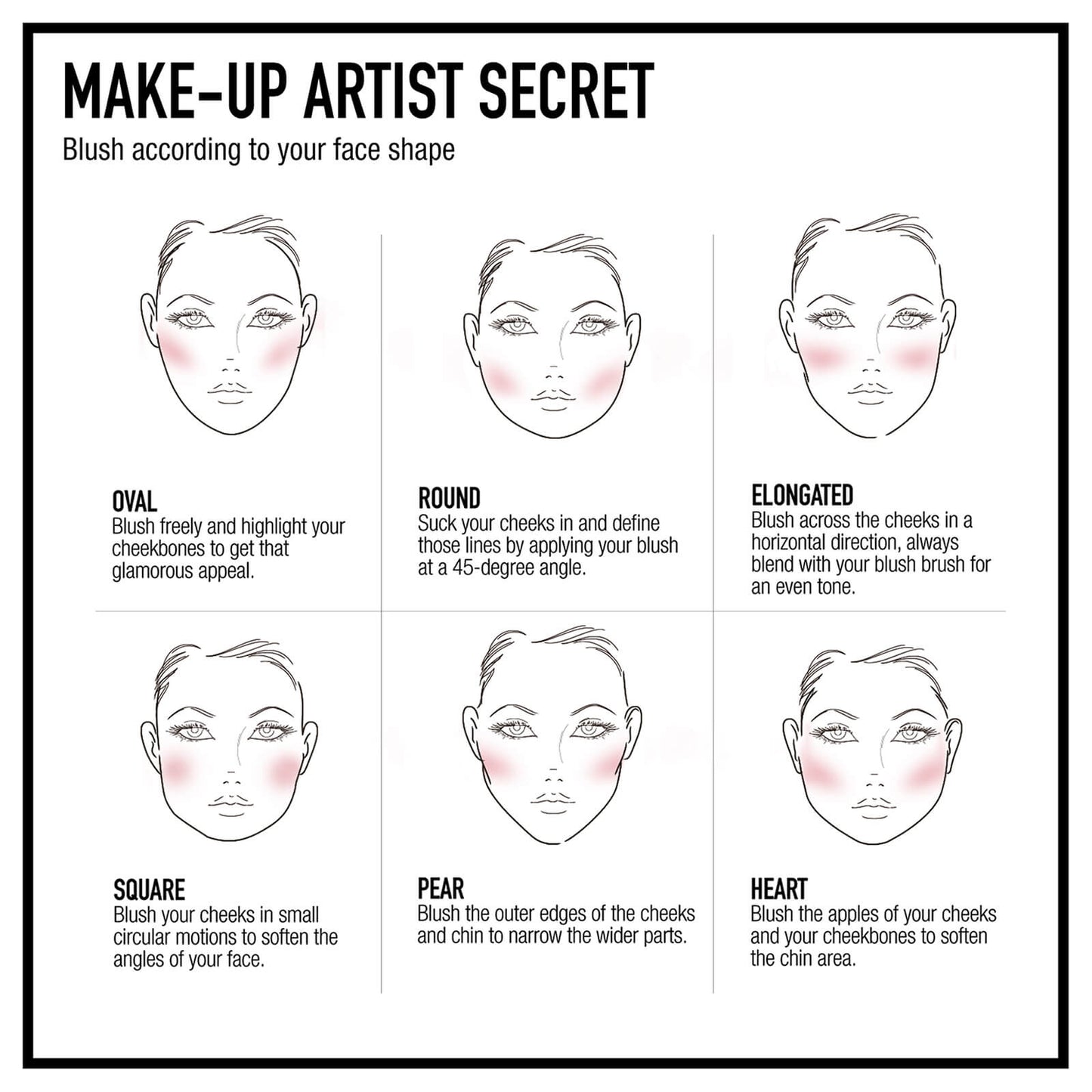 MAKE-UP ARTIST SECRET

Blush according to your face shape

OVAL
Blush freely and highlight your cheekbones to get that glamorous appeal.

ROUND
Suck your cheeks in and define those lines by applying your blush at a 45-degree angle.

ELONGATED
Blush across the cheeks in a horizontal direction, always blend with your blush brush for an even tone.

SQUARE
Blush your cheeks in small circular motions to soften the angles of your face.

PEAR
Blush the outer edges of the cheeks and chin to narrow the wider parts.

HEART
Blush the apples of your cheeks and your cheekbones to soften the chin area.