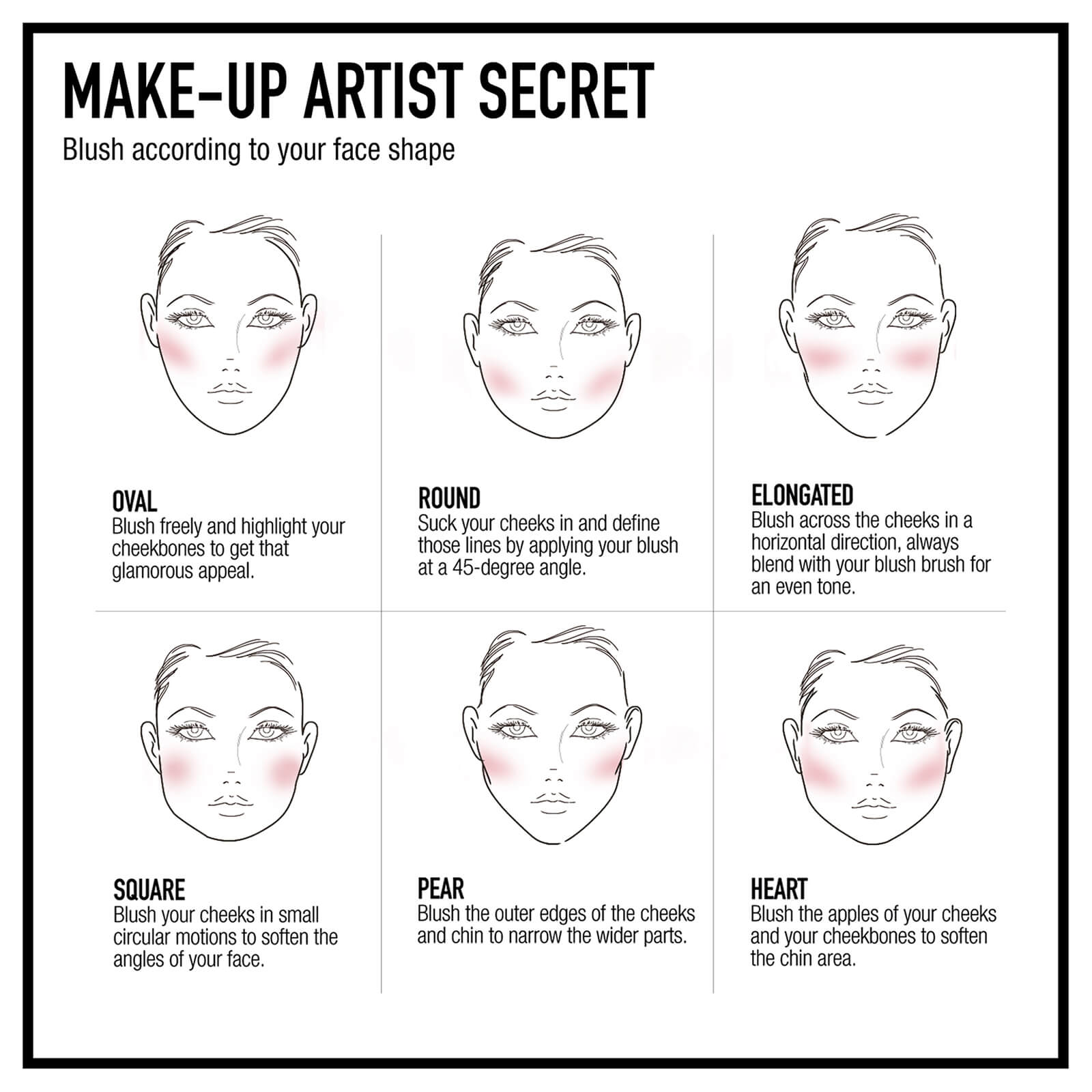 MAKE-UP ARTIST SECRET

Blush according to your face shape

OVAL
Blush freely and highlight your cheekbones to get that glamorous appeal.

ROUND
Suck your cheeks in and define those lines by applying your blush at a 45-degree angle.

ELONGATED
Blush across the cheeks in a horizontal direction, always blend with your blush brush for an even tone.

SQUARE
Blush your cheeks in small circular motions to soften the angles of your face.

PEAR
Blush the outer edges of the cheeks and chin to narrow the wider parts.

HEART
Blush the apples of your cheeks and your cheekbones to soften the chin area.