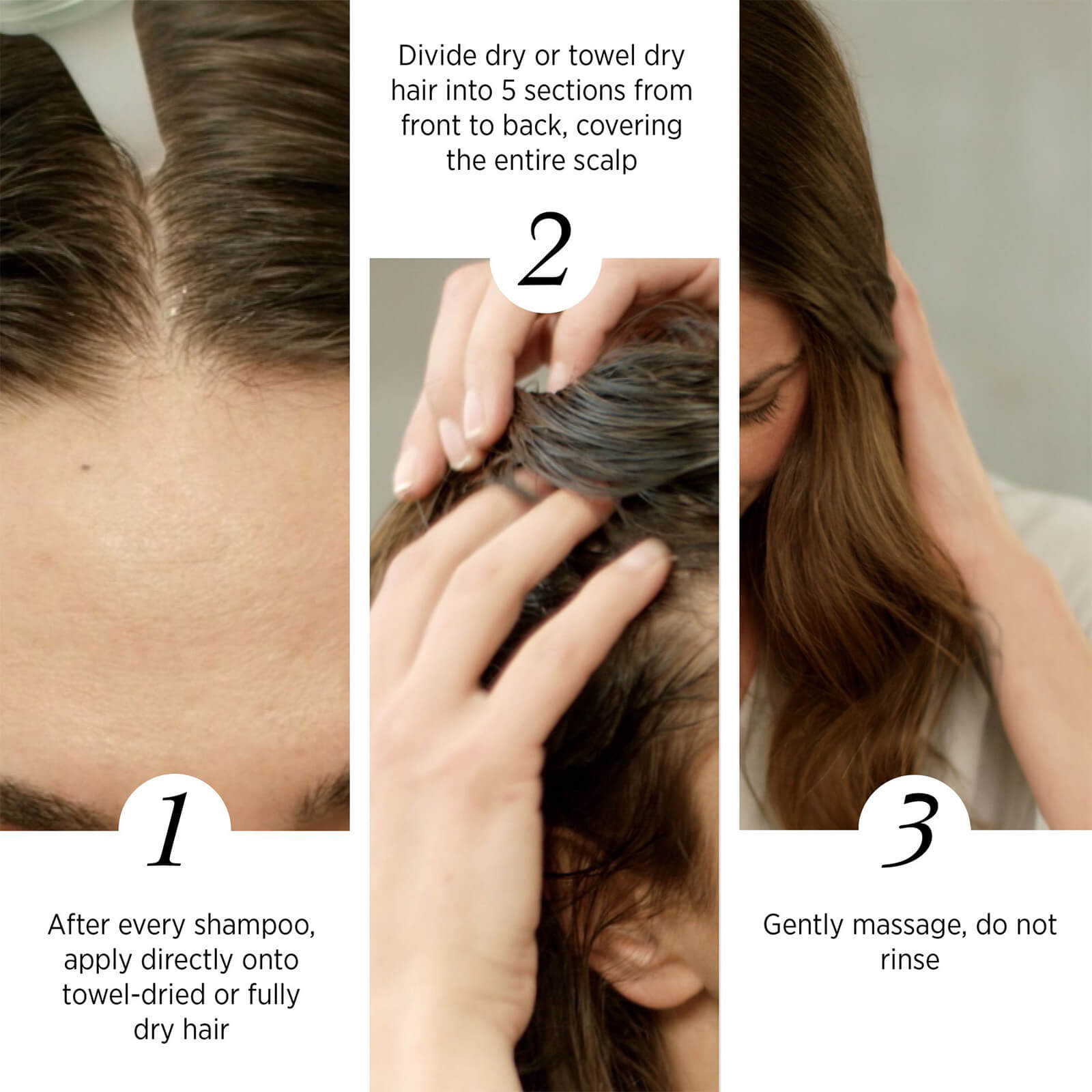 1

After every shampoo, apply directly onto towel-dried or fully dry hair

Divide dry or towel dry hair into 5 sections from front to back, covering the entire scalp

2

3

Gently massage, do not rinse