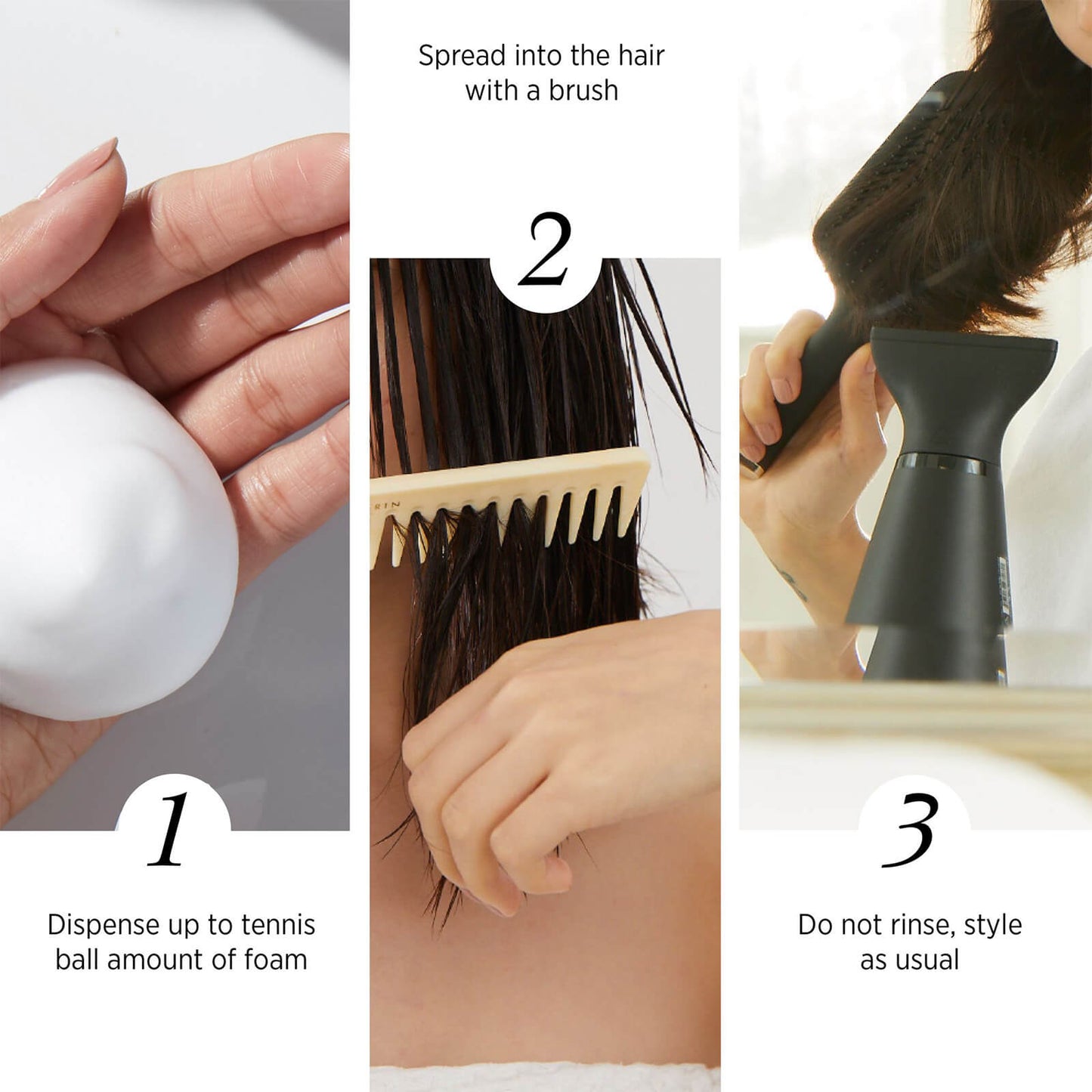 1

Dispense up to tennis ball amount of foam

Spread into the hair with a brush

2

3

Do not rinse, style as usual