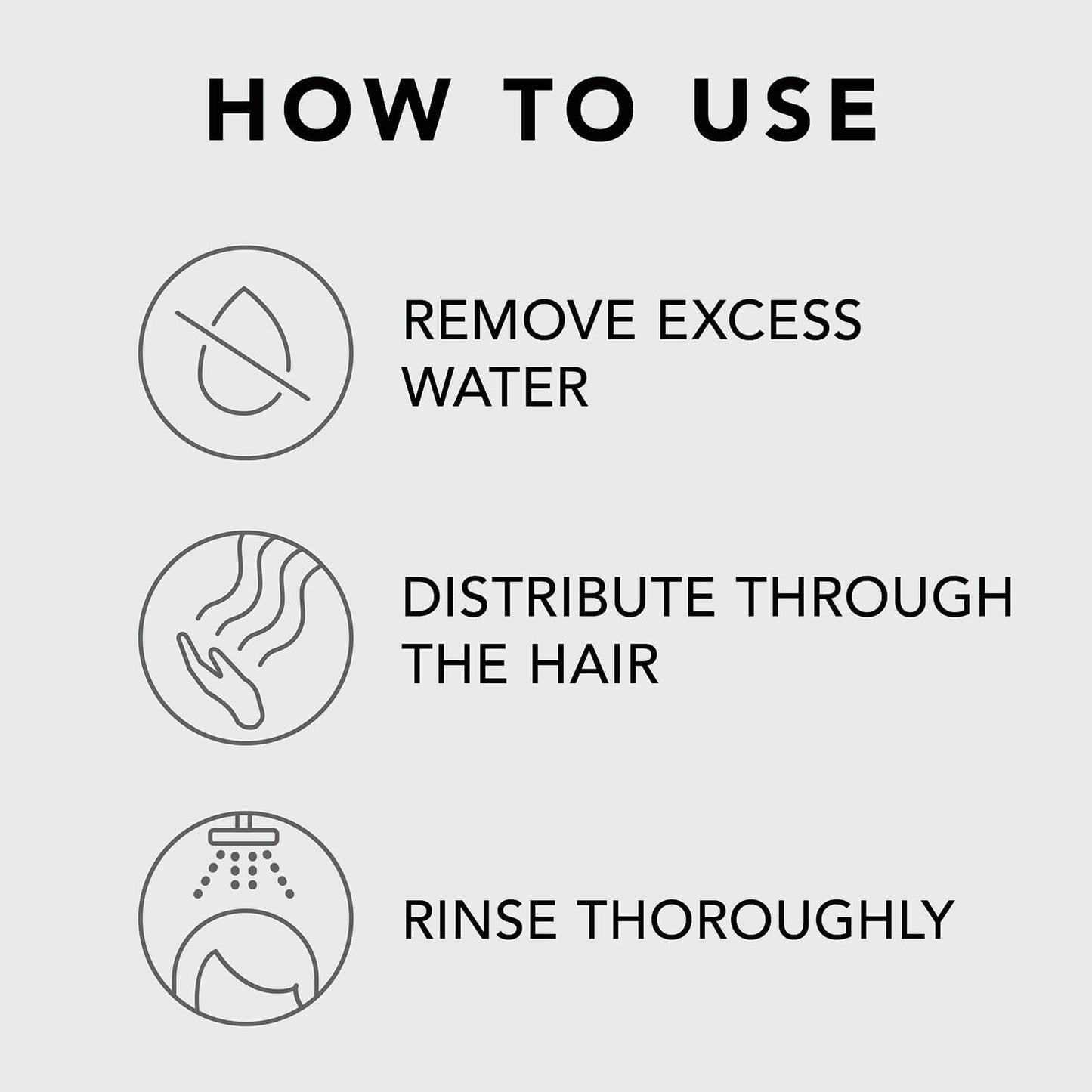 HOW TO USE

REMOVE EXCESS WATER

DISTRIBUTE THROUGH THE HAIR

RINSE THOROUGHLY