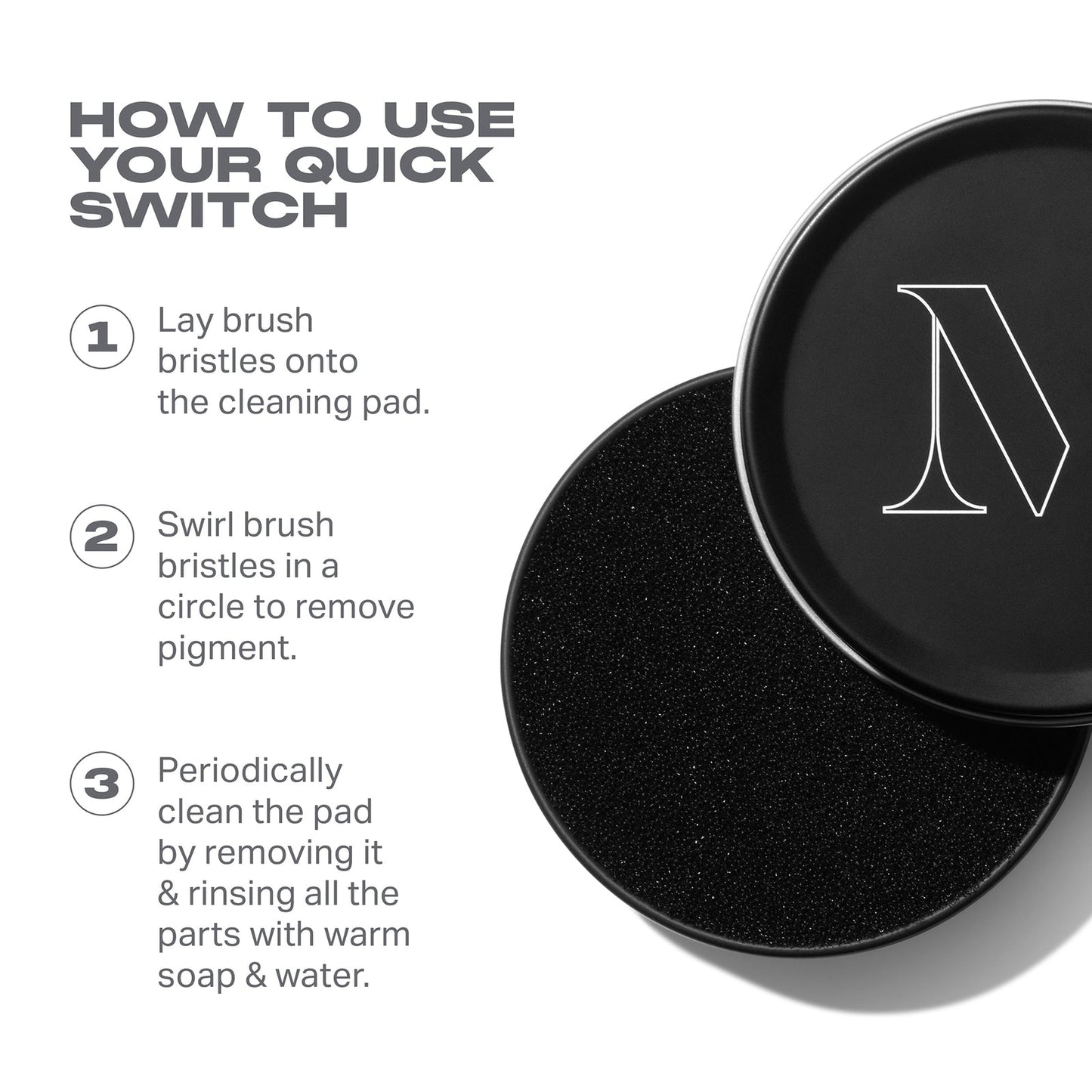 HOW TO USE YOUR QUICK SWITCH

1 Lay brush bristles onto the cleaning pad.

2 Swirl brush bristles in a circle to remove pigment.

3 Periodically clean the pad by removing it & rinsing all the parts with warm soap & water.

M